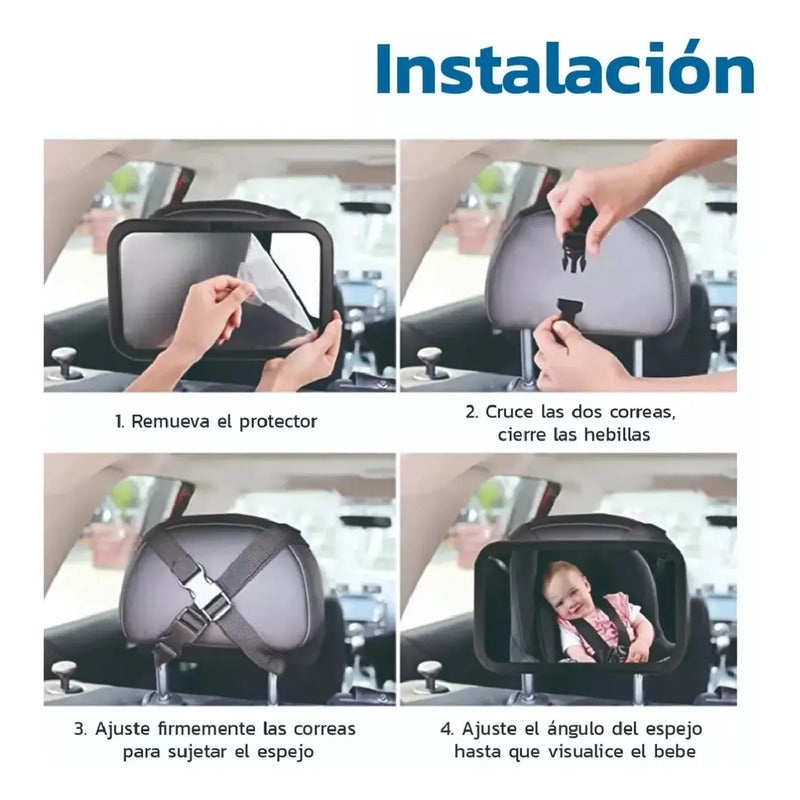 Instalación

1. Remueva el protector

2. Cruce las dos correas, cierre las hebillas

3. Ajuste firmemente las correas para sujetar el espejo

4. Ajuste el ángulo del espejo hasta que visualice el bebe